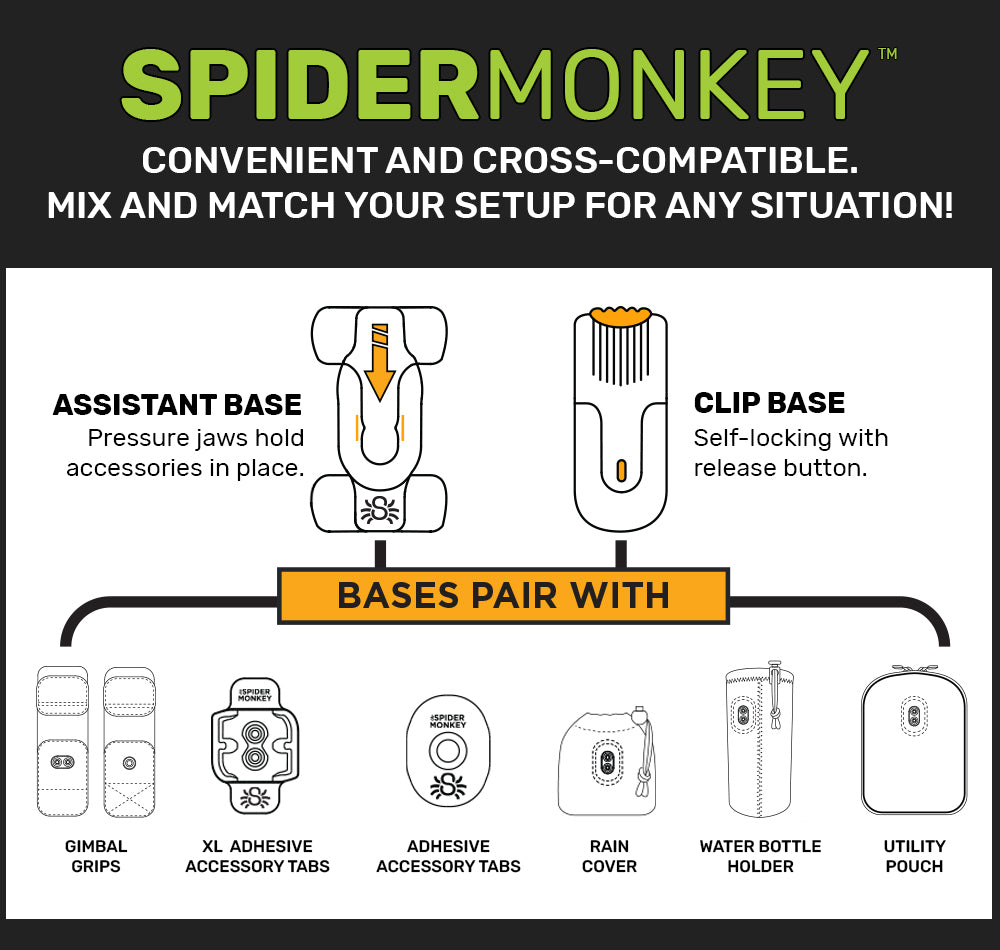 SPIDERMONKEY™

CONVENIENT AND CROSS-COMPATIBLE.
MIX AND MATCH YOUR SETUP FOR ANY SITUATION!

ASSISTANT BASE
Pressure jaws hold accessories in place.

CLIP BASE
Self-locking with release button.

BASES PAIR WITH

SPIDER MONKEY

SPIDER MONKEY

GIMBAL GRIPS

XL ADHESIVE ACCESSORY TABS

ADHESIVE ACCESSORY TABS

RAIN COVER

WATER BOTTLE HOLDER

UTILITY POUCH